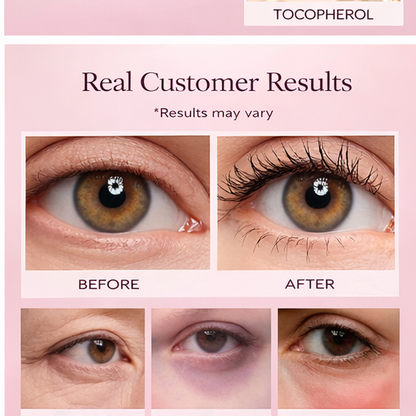 TOCOPHEROL

Real Customer Results

*Results may vary

BEFORE

AFTER